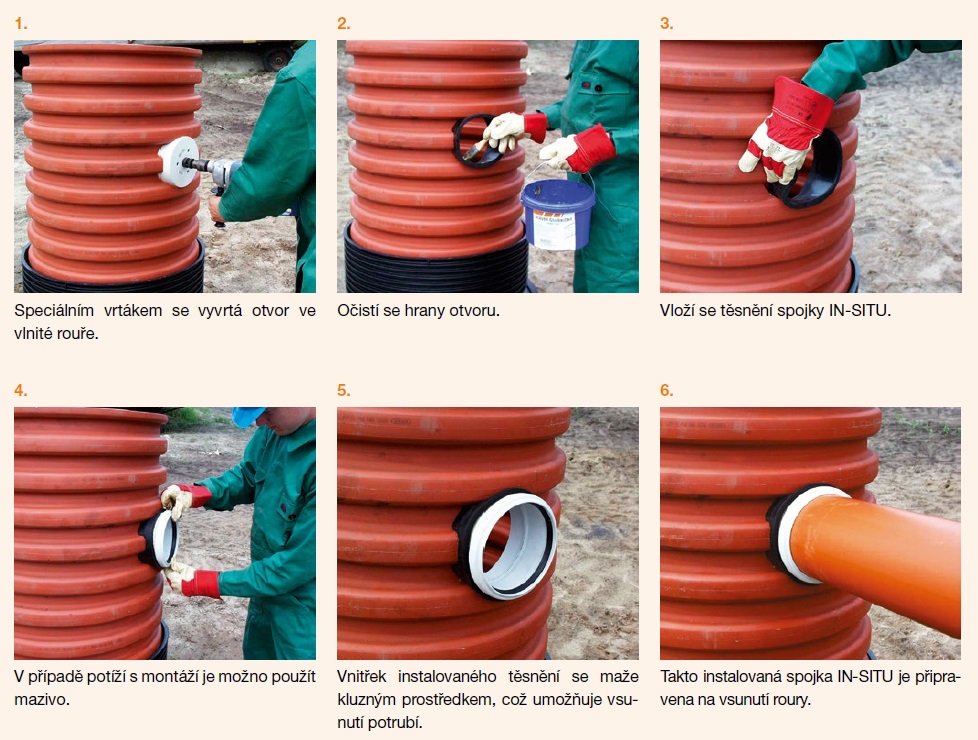 1.

Speciálním vrtákem se vyvrtá otvor ve vlnité rouře.

2.

Očistí se hrany otvoru.

3.

Vloží se těsnění spojky IN-SITU.

4.

V případě potíží s montáží je možno použít mazivo.

5.

Vnitřek instalovaného těsnění se maže kluzným prostředkem, což umožňuje vsunutí potrubí.

6.

Takto instalovaná spojka IN-SITU je připravena na vsunutí roury.